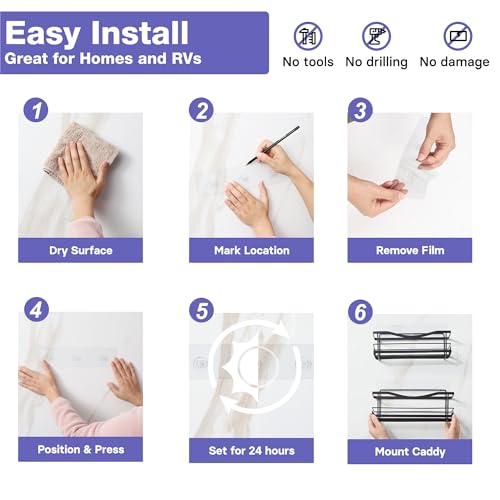 Easy Install
Great for Homes and RVs

No tools
No drilling
No damage

1
Dry Surface

2
Mark Location

3
Remove Film

4
Position & Press

5
Set for 24 hours

6
Mount Caddy