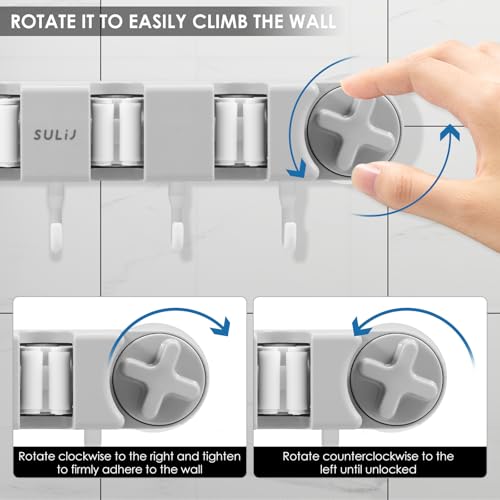 ROTATE IT TO EASILY CLIMB THE WALL

SULiJ

Rotate clockwise to the right and tighten to firmly adhere to the wall

Rotate counterclockwise to the left until unlocked