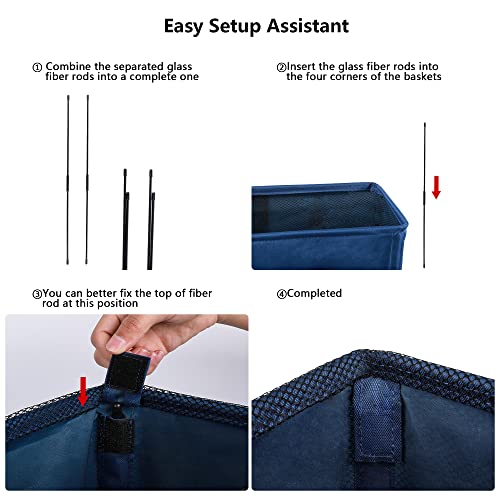 Easy Setup Assistant

① Combine the separated glass fiber rods into a complete one

②Insert the glass fiber rods into the four corners of the baskets

③You can better fix the top of fiber rod at this position

④Completed