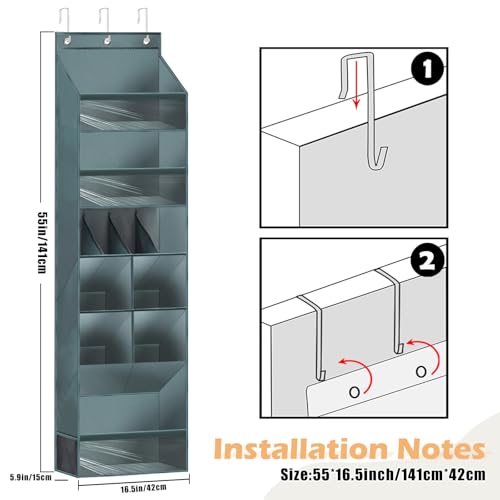 55in/141cm

5.9in/15cm

16.5in/42cm

1

2

Installation Notes

Size:55*16.5inch/141cm*42cm