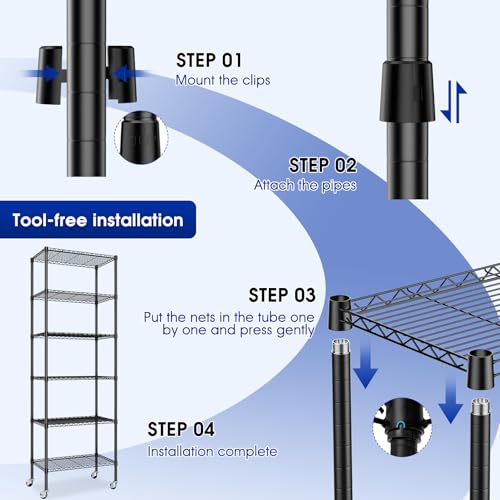 STEP 01
Mount the clips

STEP 02
Attach the pipes

Tool-free installation

STEP 03
Put the nets in the tube one by one and press gently

STEP 04
Installation complete