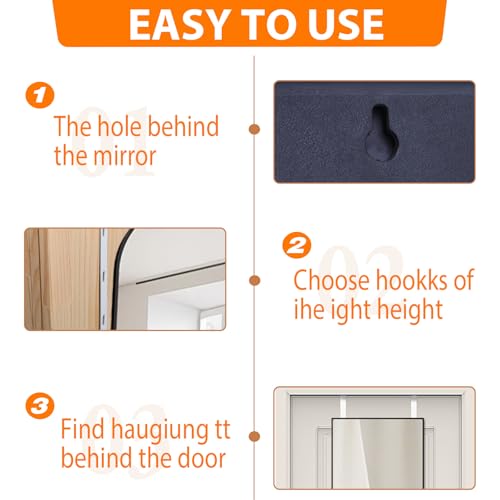 EASY TO USE

1

01

The hole behind the mirror

2

02

Choose hookks of ihe ight height

3

03

Find haugiung tt behind the door