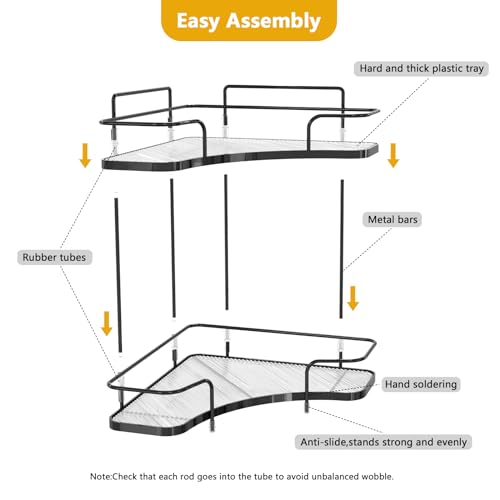 Easy Assembly

Hard and thick plastic tray

Metal bars

Rubber tubes

Hand soldering

Anti-slide,stands strong and evenly

Note:Check that each rod goes into the tube to avoid unbalanced wobble.