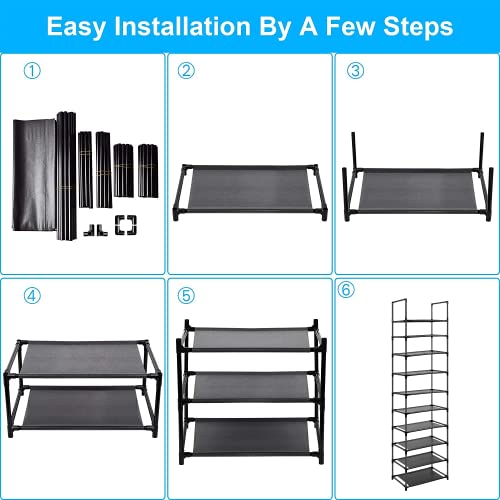 Easy Installation By A Few Steps

①

②

③

④

⑤

⑥