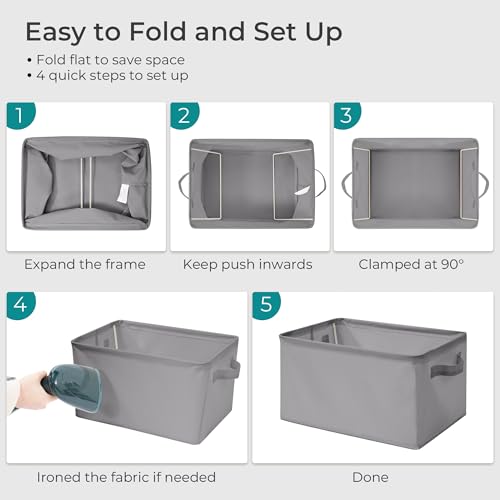 Easy to Fold and Set Up

• Fold flat to save space
• 4 quick steps to set up

1

Expand the frame

2

Keep push inwards

3

Clamped at 90°

4

Ironed the fabric if needed

5

Done