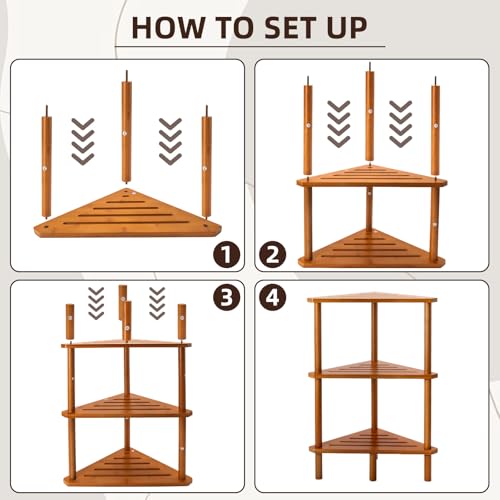 HOW TO SET UP

1

2

3

4