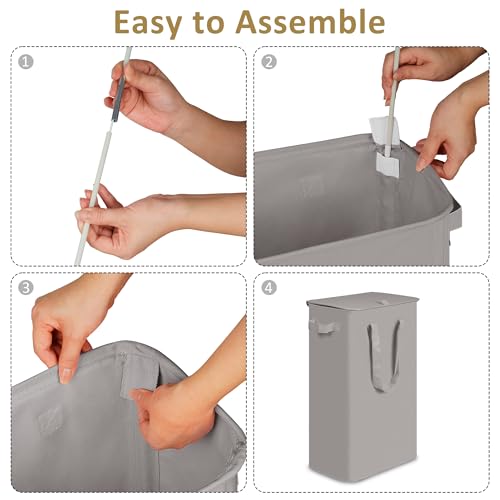 Easy to Assemble

1

2

3

4