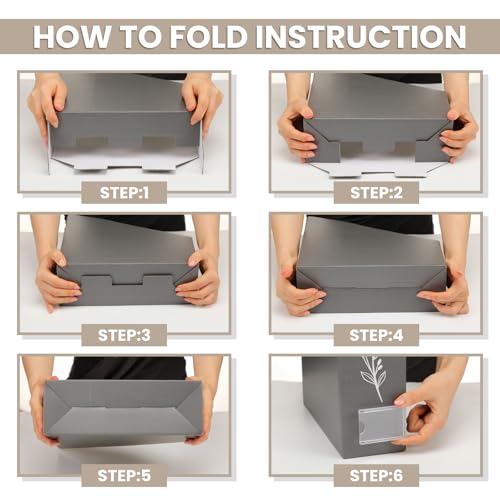 HOW TO FOLD INSTRUCTION

STEP:1

STEP:2

STEP:3

STEP:4

STEP:5

STEP:6