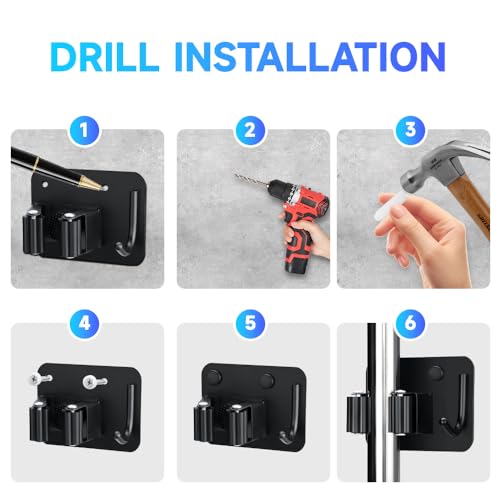 DRILL INSTALLATION

1

2

3

4

5

6