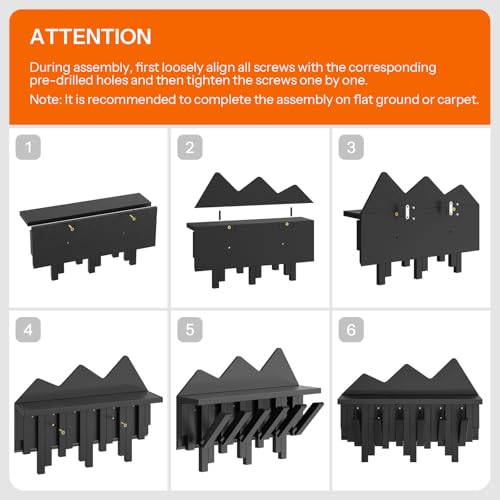 ATTENTION

During assembly, first loosely align all screws with the corresponding pre-drilled holes and then tighten the screws one by one.

Note: It is recommended to complete the assembly on flat ground or carpet.

1

2

3

4

5

6