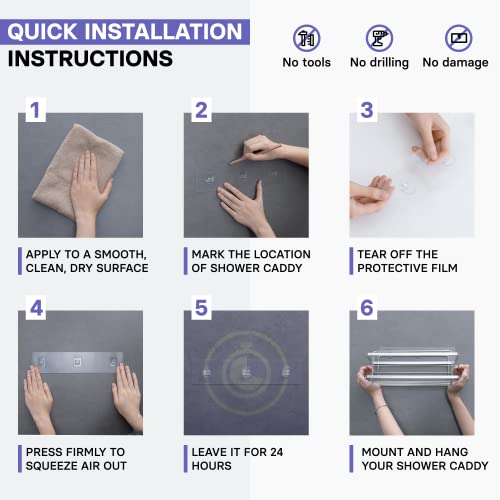 QUICK INSTALLATION INSTRUCTIONS

No tools

No drilling

No damage

1

APPLY TO A SMOOTH, CLEAN, DRY SURFACE

2

MARK THE LOCATION OF SHOWER CADDY

3

TEAR OFF THE PROTECTIVE FILM

4

PRESS FIRMLY TO SQUEEZE AIR OUT

5

LEAVE IT FOR 24 HOURS

6

MOUNT AND HANG YOUR SHOWER CADDY