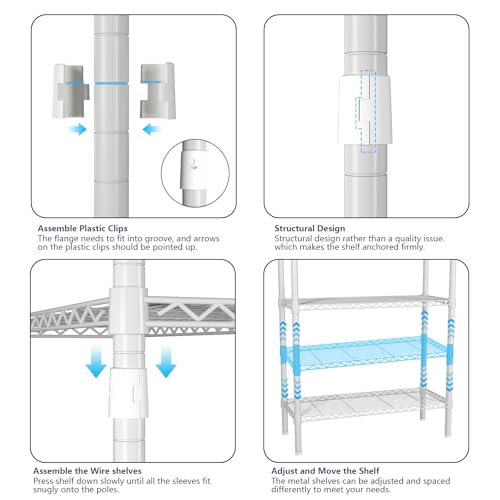 Assemble Plastic Clips
The flange needs to fit into groove, and arrows on the plastic clips should be pointed up.

Structural Design
Structural design rather than a quality issue. which makes the shelf anchored firmly.

Assemble the Wire shelves
Press shelf down slowly until all the sleeves fit snugly onto the poles.

Adjust and Move the Shelf
The metal shelves can be adjusted and spaced differently to meet your needs.