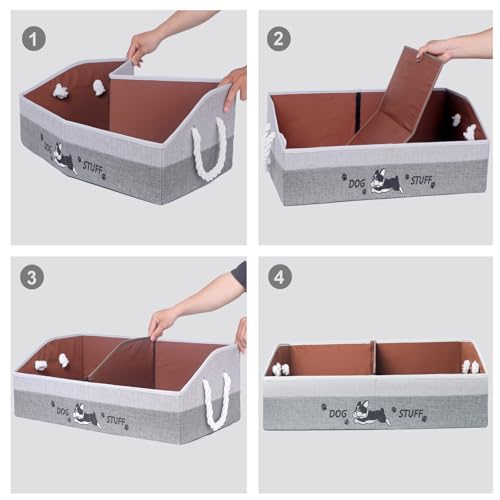 1

DOG STUFF

2

DOG STUFF

3

DOG STUFF

4

DOG STUFF