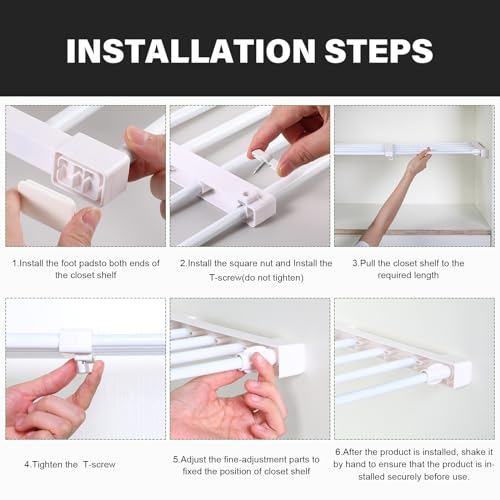 INSTALLATION STEPS

1.Install the foot padsto both ends of the closet shelf

2.Install the square nut and Install the T-screw(do not tighten)

3.Pull the closet shelf to the required length

4.Tighten the T-screw

5.Adjust the fine-adjustment parts to fixed the position of closet shelf

6.After the product is installed, shake it by hand to ensure that the product is installed securely before use.