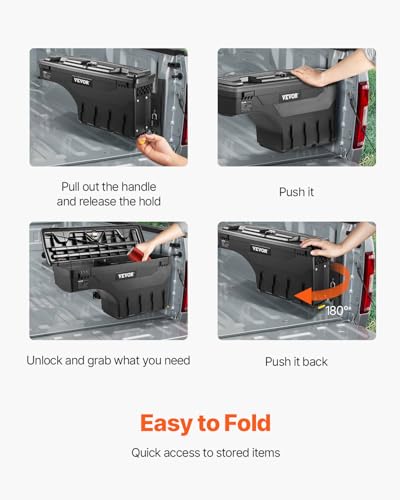 VEVOR

Pull out the handle and release the hold

VEVOR

Push it

VEVOR

Unlock and grab what you need

VEVOR

180°

Push it back

Easy to Fold

Quick access to stored items