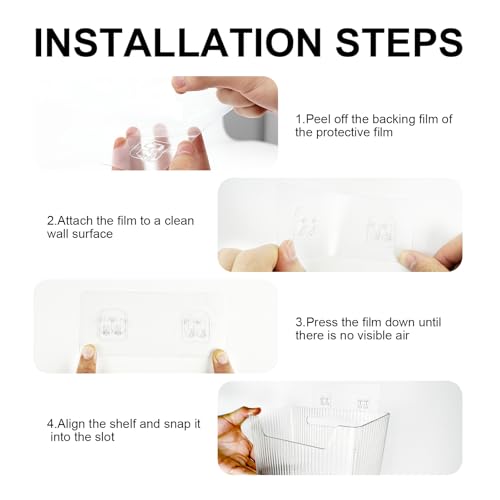 INSTALLATION STEPS

1.Peel off the backing film of the protective film

2.Attach the film to a clean wall surface

3.Press the film down until there is no visible air

4.Align the shelf and snap it into the slot