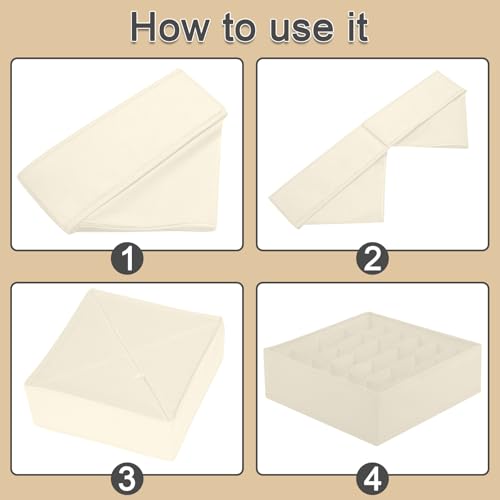 How to use it

1

2

3

4