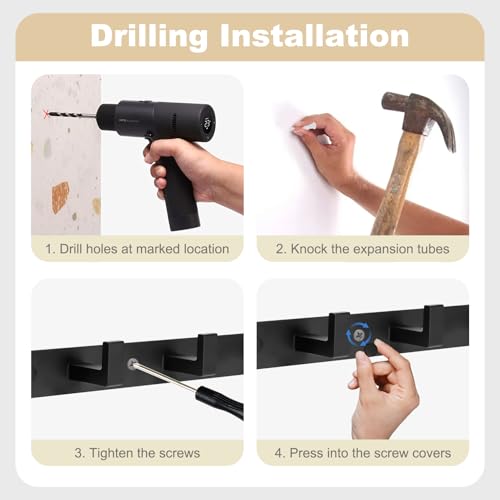 Drilling Installation

1. Drill holes at marked location

2. Knock the expansion tubes

3. Tighten the screws

4. Press into the screw covers