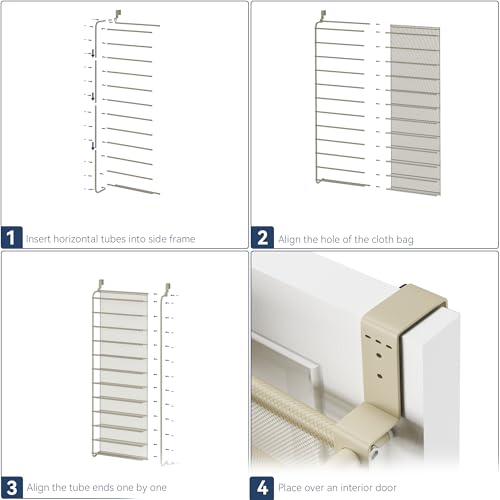 1 Insert horizontal tubes into side frame

2 Align the hole of the cloth bag

3 Align the tube ends one by one

4 Place over an interior door