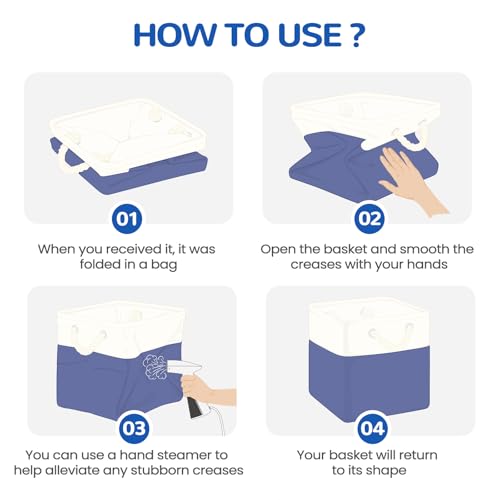 HOW TO USE ?

01

When you received it, it was folded in a bag

02

Open the basket and smooth the creases with your hands

03

You can use a hand steamer to help alleviate any stubborn creases

04

Your basket will return to its shape