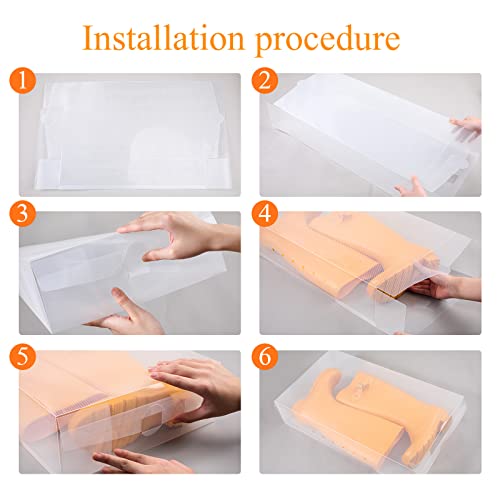 Installation procedure

1

2

3

4

5

6