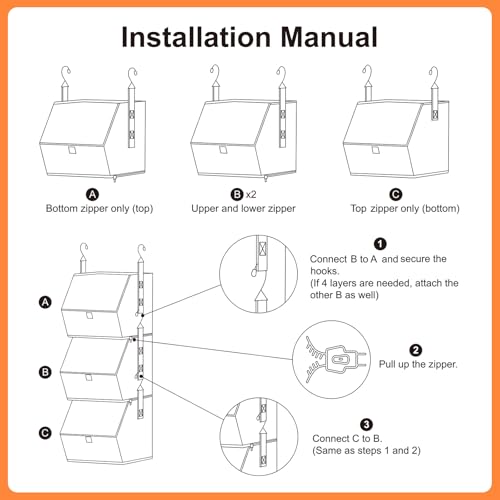 Installation Manual

A
Bottom zipper only (top)

B x2
Upper and lower zipper

C
Top zipper only (bottom)

A

B

C

1
Connect B to A and secure the hooks.
(If 4 layers are needed, attach the other B as well)

2
Pull up the zipper.

3
Connect C to B.
(Same as steps 1 and 2)