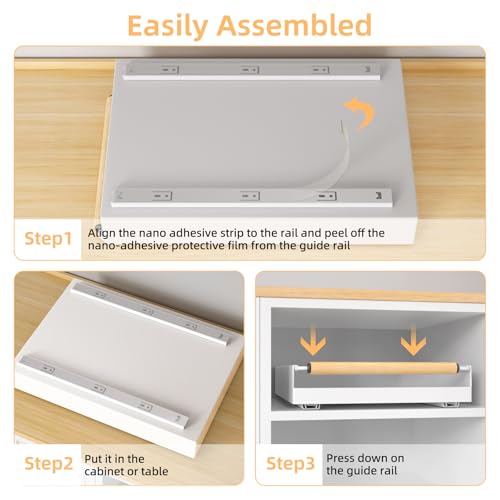 Easily Assembled

Step1 Align the nano adhesive strip to the rail and peel off the nano-adhesive protective film from the guide rail

Step2 Put it in the cabinet or table

Step3 Press down on the guide rail