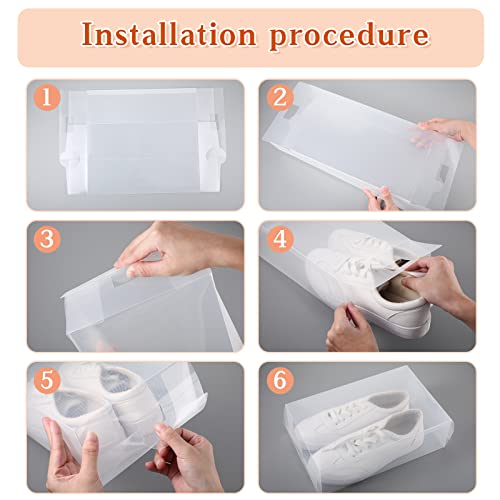 Installation procedure

1

2

3

4

5

6