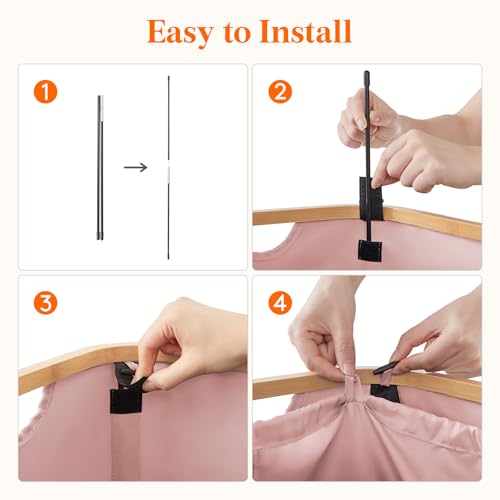 Easy to Install

1

2

3

4