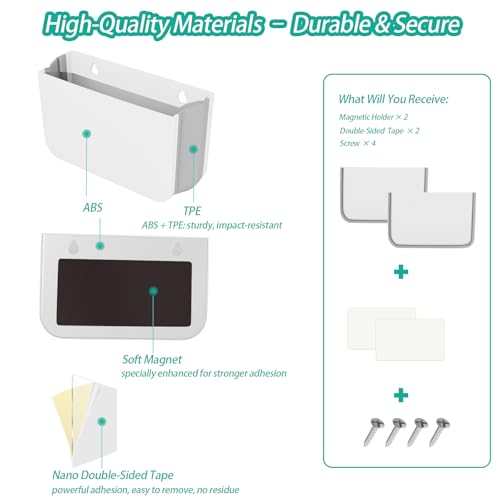 High-Quality Materials — Durable & Secure

ABS

TPE

ABS + TPE: sturdy, impact-resistant

Soft Magnet
specially enhanced for stronger adhesion

Nano Double-Sided Tape
powerful adhesion, easy to remove, no residue

What Will You Receive:

Magnetic Holder × 2
Double-Sided Tape × 2
Screw × 4

+

+