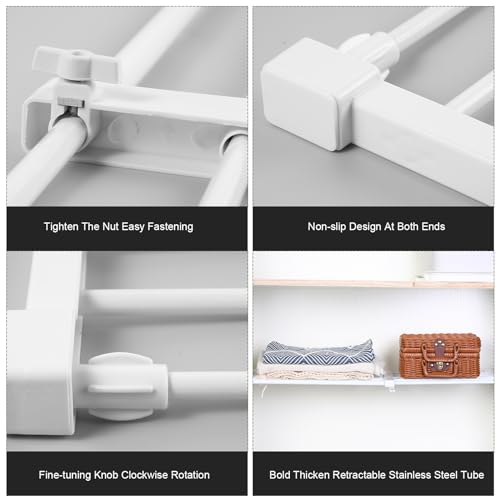 Tighten The Nut Easy Fastening

Non-slip Design At Both Ends

Fine-tuning Knob Clockwise Rotation

Bold Thicken Retractable Stainless Steel Tube