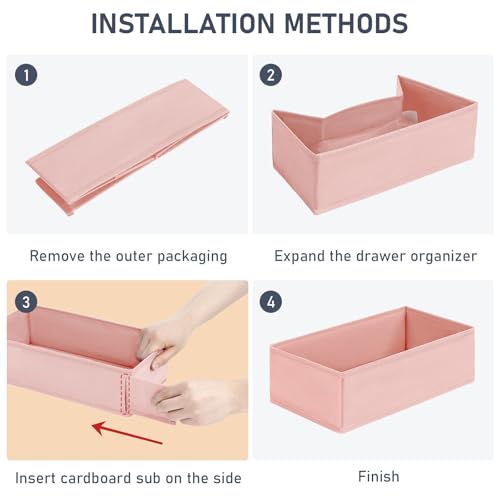 INSTALLATION METHODS

1

Remove the outer packaging

2

Expand the drawer organizer

3

Insert cardboard sub on the side

4

Finish