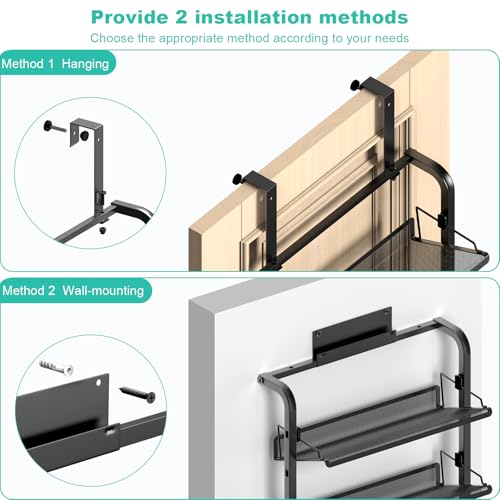 Provide 2 installation methods

Choose the appropriate method according to your needs

Method 1 Hanging

Method 2 Wall-mounting