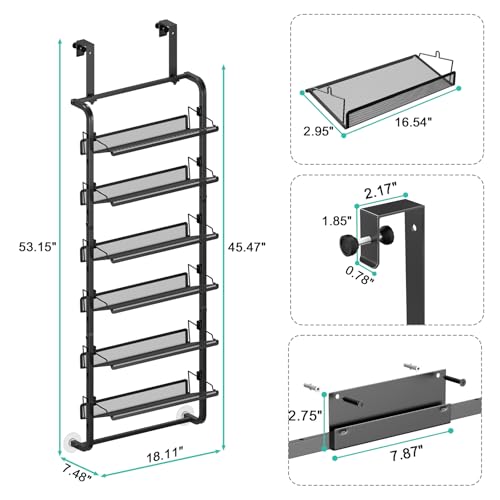 53.15"

45.47"

18.11"

7.48"

2.95"

16.54"

2.17"

1.85"

0.78"

2.75"

7.87"