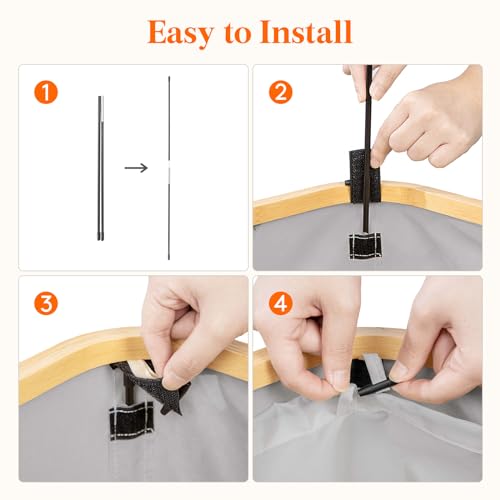 Easy to Install

1

2

3

4