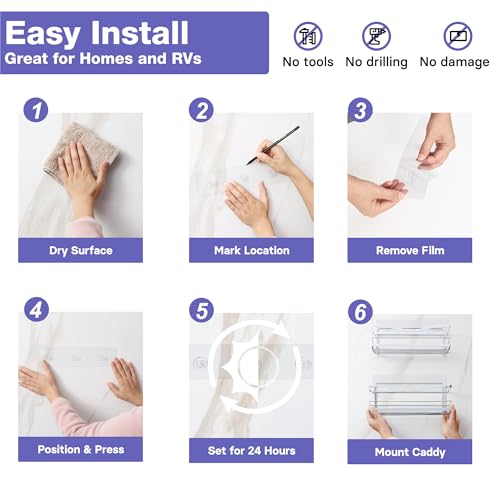 Easy Install
Great for Homes and RVs

No tools No drilling No damage

1
Dry Surface

2
Mark Location

3
Remove Film

4
Position & Press

5
Set for 24 Hours

6
Mount Caddy