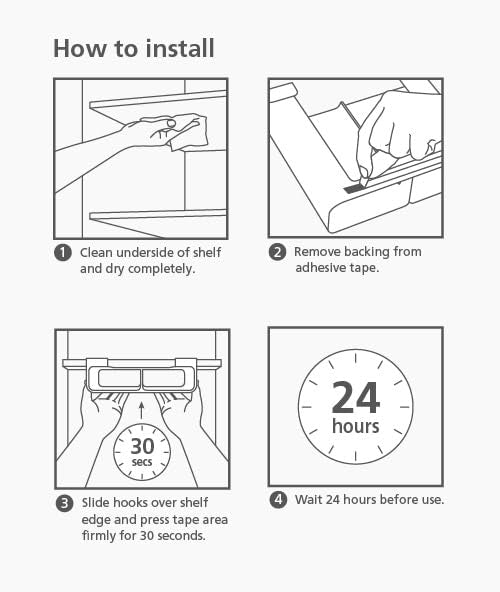 How to install

1 Clean underside of shelf and dry completely.

2 Remove backing from adhesive tape.

30 secs

3 Slide hooks over shelf edge and press tape area firmly for 30 seconds.

24 hours

4 Wait 24 hours before use.