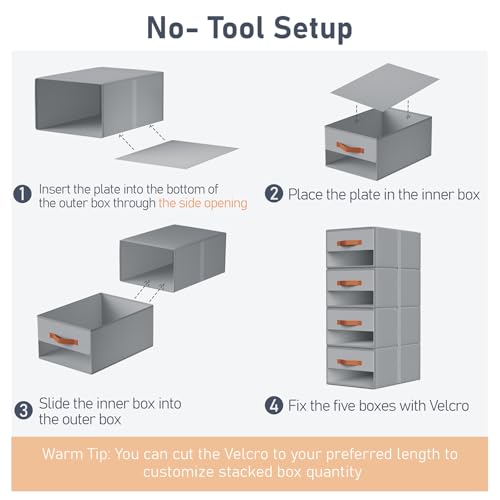 No- Tool Setup

1 Insert the plate into the bottom of the outer box through the side opening

2 Place the plate in the inner box

3 Slide the inner box into the outer box

4 Fix the five boxes with Velcro

Warm Tip: You can cut the Velcro to your preferred length to customize stacked box quantity