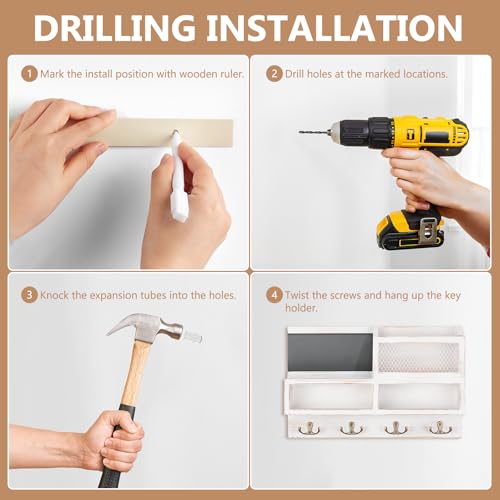 DRILLING INSTALLATION

1 Mark the install position with wooden ruler.

2 Drill holes at the marked locations.

3 Knock the expansion tubes into the holes.

4 Twist the screws and hang up the key holder.