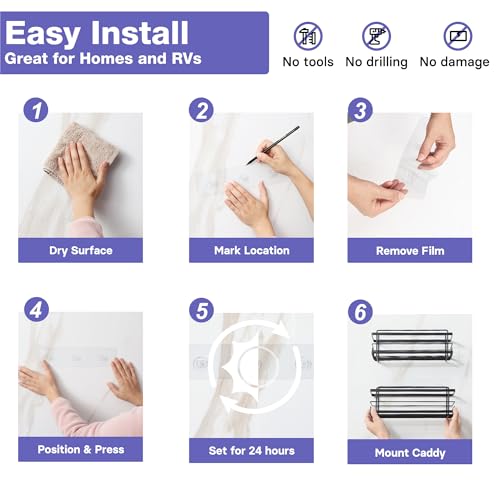 Easy Install
Great for Homes and RVs

No tools
No drilling
No damage

1
Dry Surface

2
Mark Location

3
Remove Film

4
Position & Press

5
Set for 24 hours

6
Mount Caddy