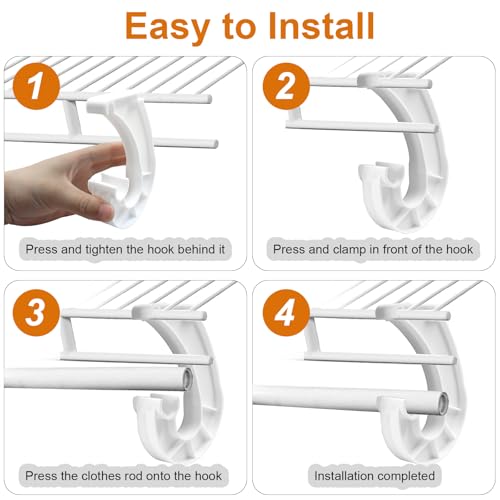 Easy to Install

1

Press and tighten the hook behind it

2

Press and clamp in front of the hook

3

Press the clothes rod onto the hook

4

Installation completed