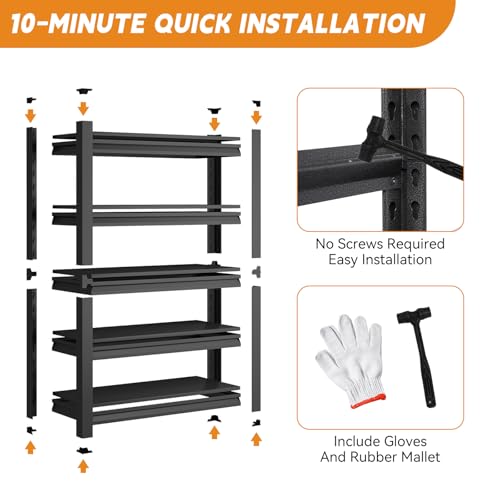 10-MINUTE QUICK INSTALLATION

No Screws Required
Easy Installation

Include Gloves
And Rubber Mallet