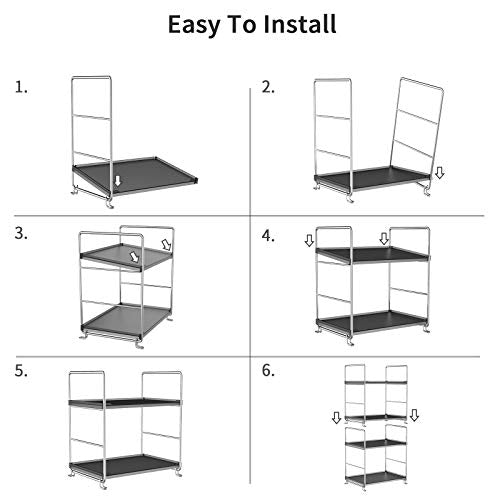 Easy To Install

1.

2.

3.

4.

5.

6.