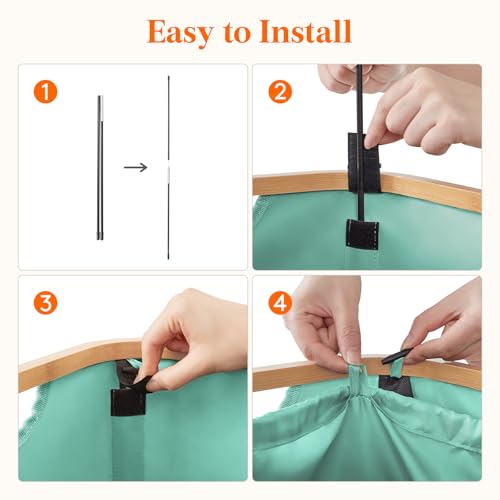 Easy to Install

1

2

3

4