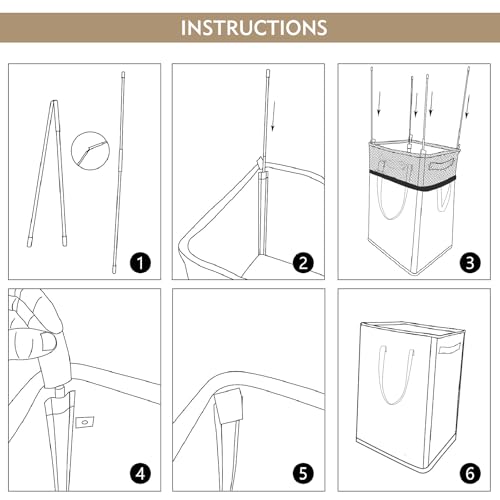 INSTRUCTIONS

1

2

3

4

5

6