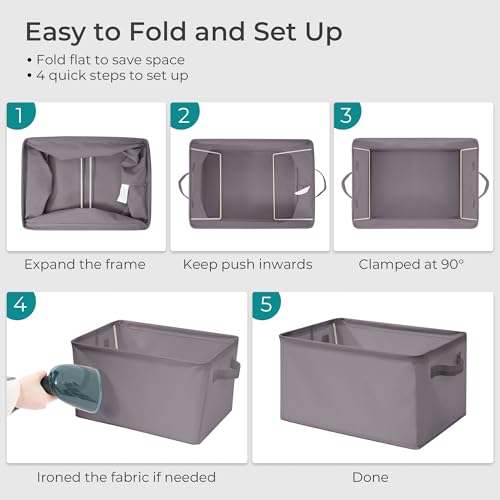 Easy to Fold and Set Up

• Fold flat to save space
• 4 quick steps to set up

1

Expand the frame

2

Keep push inwards

3

Clamped at 90°

4

Ironed the fabric if needed

5

Done