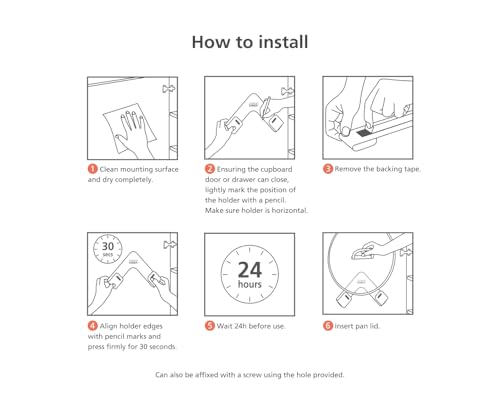 How to install

1 Clean mounting surface and dry completely.

2 Ensuring the cupboard door or drawer can close, lightly mark the position of the holder with a pencil. Make sure holder is horizontal.

3 Remove the backing tape.

30 secs

4 Align holder edges with pencil marks and press firmly for 30 seconds.

24 hours

5 Wait 24h before use.

6 Insert pan lid.

Can also be affixed with a screw using the hole provided.