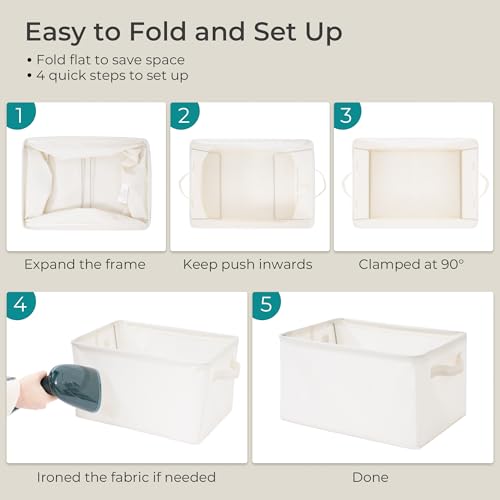 Easy to Fold and Set Up

• Fold flat to save space
• 4 quick steps to set up

1

Expand the frame

2

Keep push inwards

3

Clamped at 90°

4

Ironed the fabric if needed

5

Done