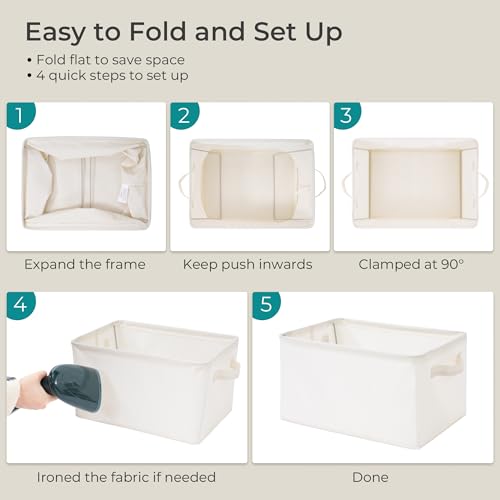 Easy to Fold and Set Up

• Fold flat to save space
• 4 quick steps to set up

1

Expand the frame

2

Keep push inwards

3

Clamped at 90°

4

Ironed the fabric if needed

5

Done