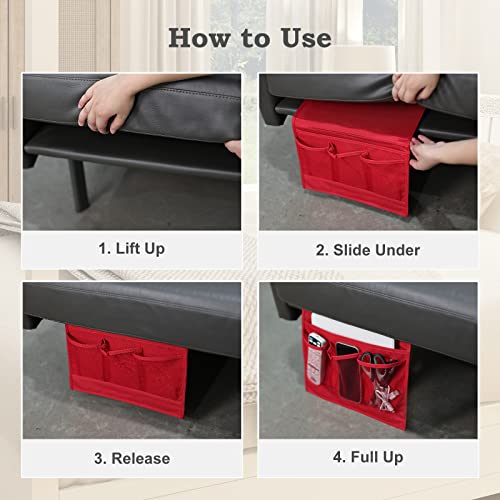 How to Use

1. Lift Up

2. Slide Under

3. Release

4. Full Up